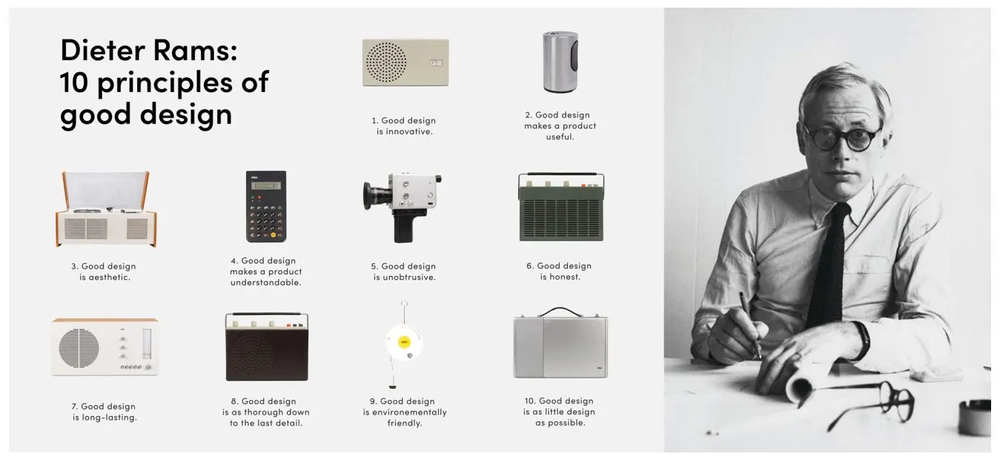 Dieter Rams:
10 principles of good design

1. Good design is innovative.

2. Good design makes a product useful.

3. Good design is aesthetic.

4. Good design makes a product understandable.

5. Good design is unobtrusive.

6. Good design is honest.

7. Good design is long-lasting.

8. Good design is as thorough down to the last detail.

9. Good design is environementally friendly.

10. Good design is as little design as possible.