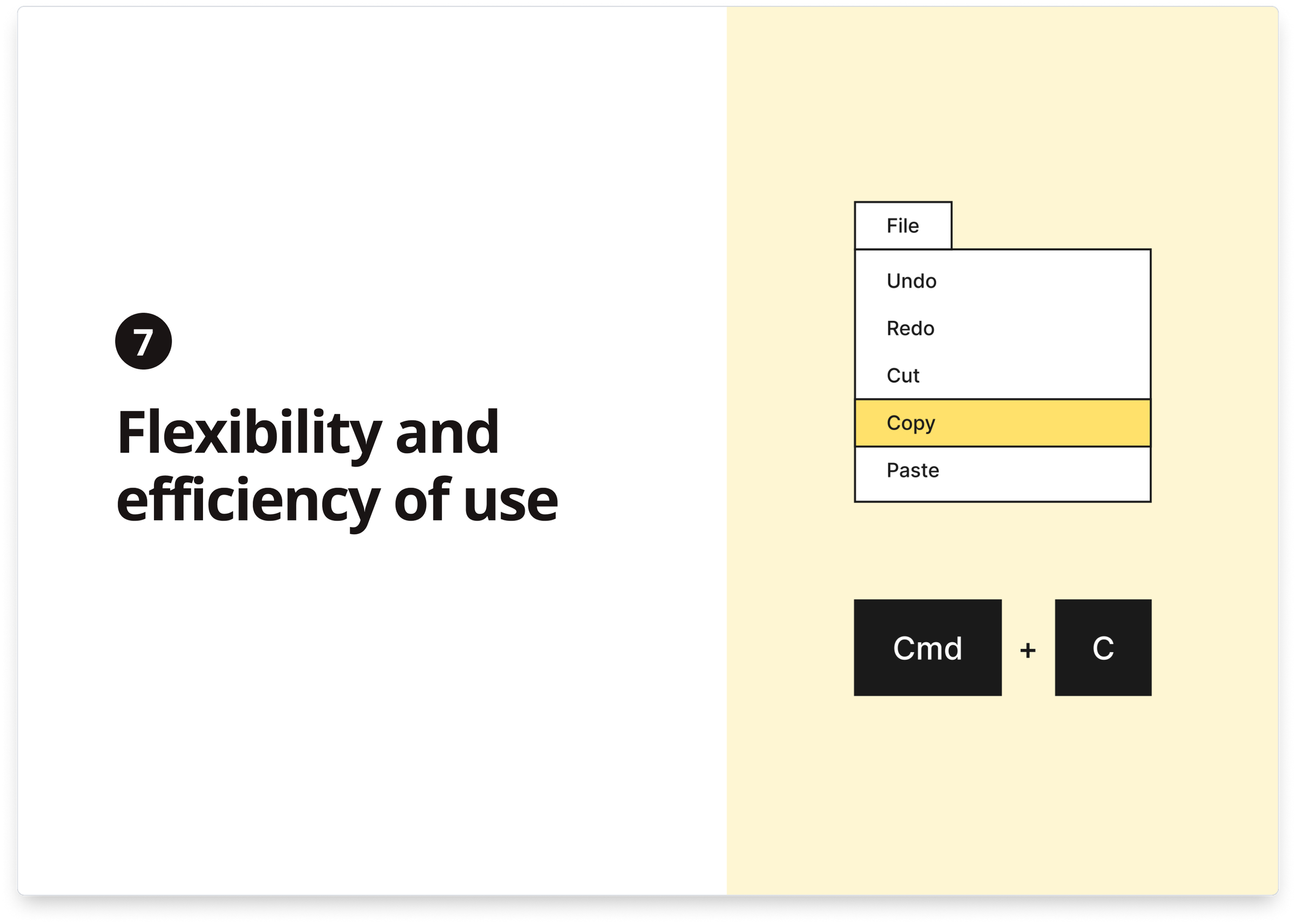 7

Flexibility and efficiency of use

File

Undo

Redo

Cut

Copy

Paste

Cmd + C